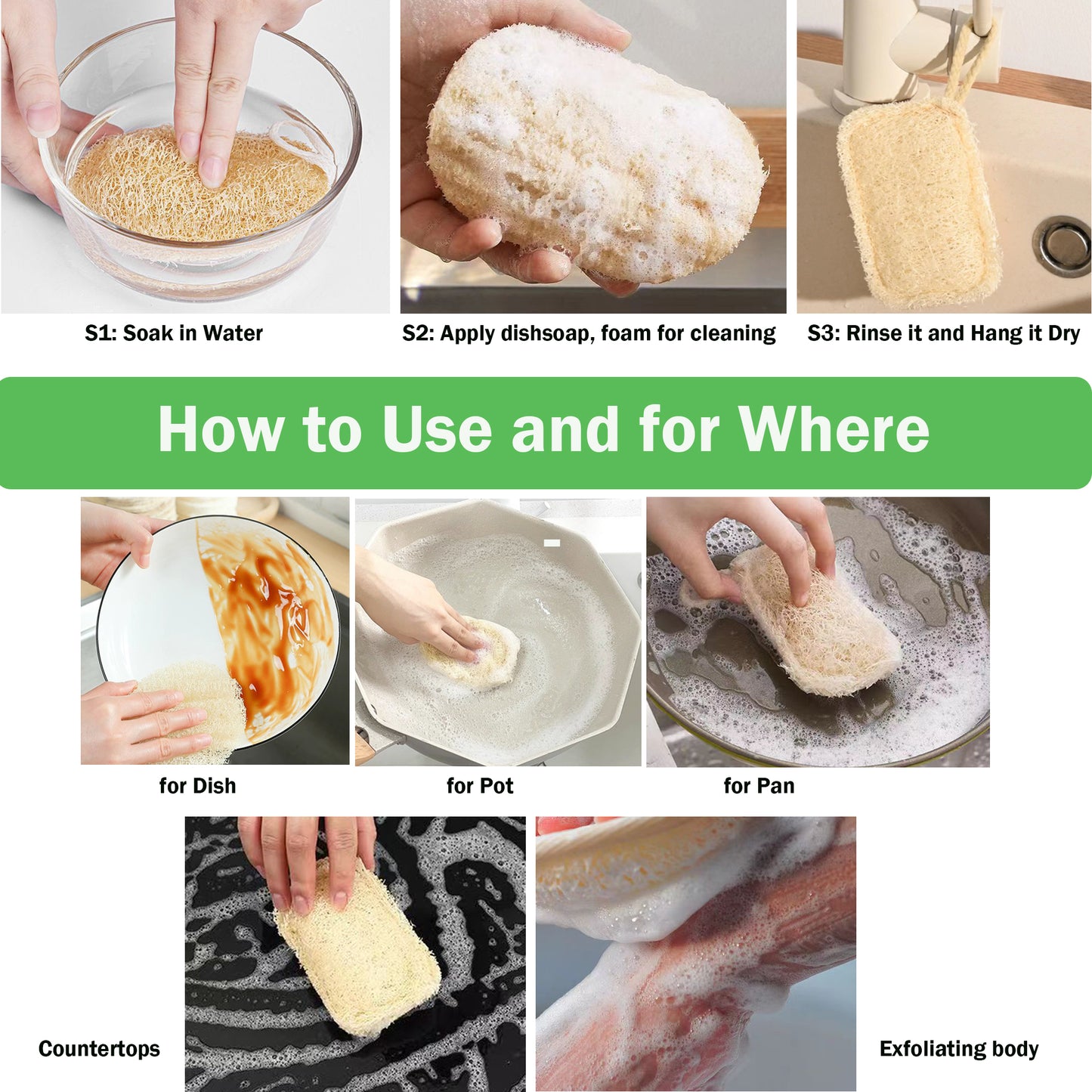 S1: Soak in Water

S2: Apply dishsoap, foam for cleaning

S3: Rinse it and Hang it Dry

How to Use and for Where

for Dish

for Pot

for Pan

Countertops

Exfoliating body