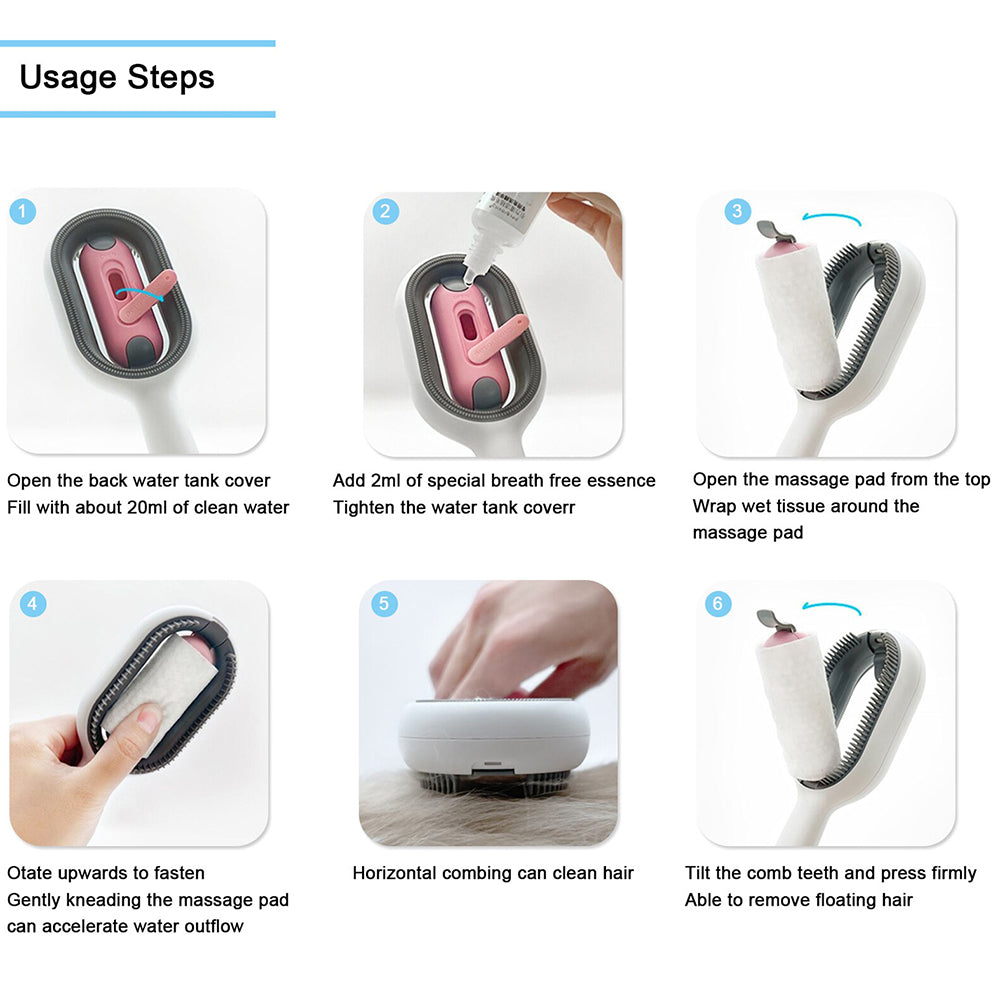 Usage Steps

1

Open the back water tank cover
Fill with about 20ml of clean water

2

Add 2ml of special breath free essence
Tighten the water tank coverr

3

Open the massage pad from the top
Wrap wet tissue around the massage pad

4

Otate upwards to fasten
Gently kneading the massage pad can accelerate water outflow

5

Horizontal combing can clean hair

6

Tilt the comb teeth and press firmly
Able to remove floating hair