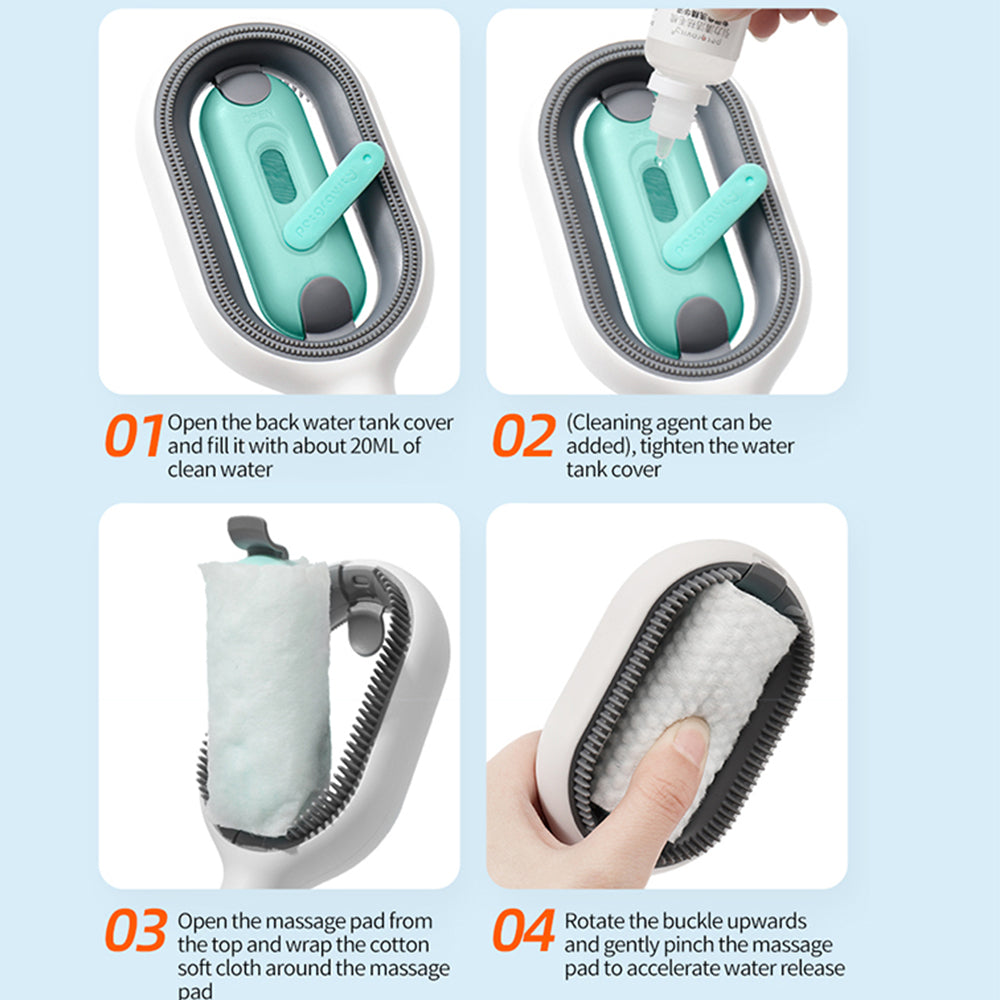 01 Open the back water tank cover and fill it with about 20ML of clean water

02 (Cleaning agent can be added), tighten the water tank cover

03 Open the massage pad from the top and wrap the cotton soft cloth around the massage pad

04 Rotate the buckle upwards and gently pinch the massage pad to accelerate water release