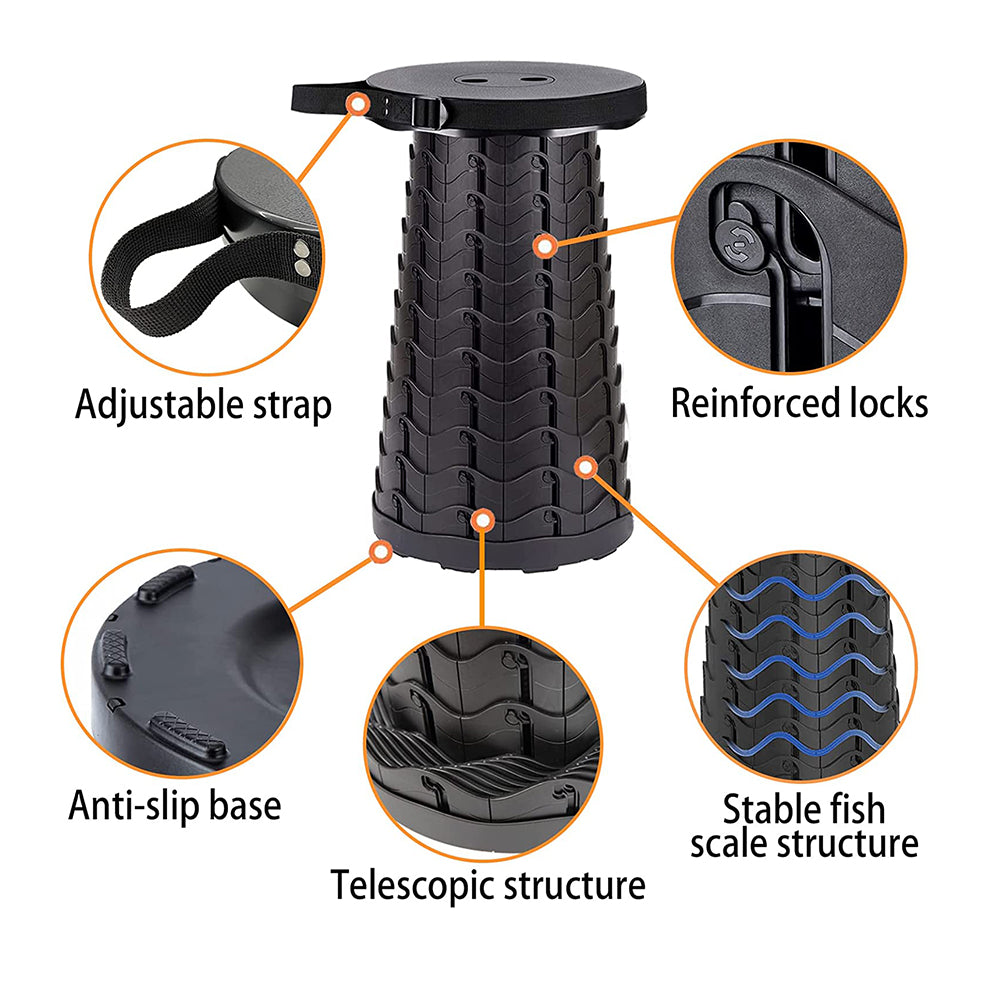 Adjustable strap

Reinforced locks

Anti-slip base

Telescopic structure

Stable fish scale structure