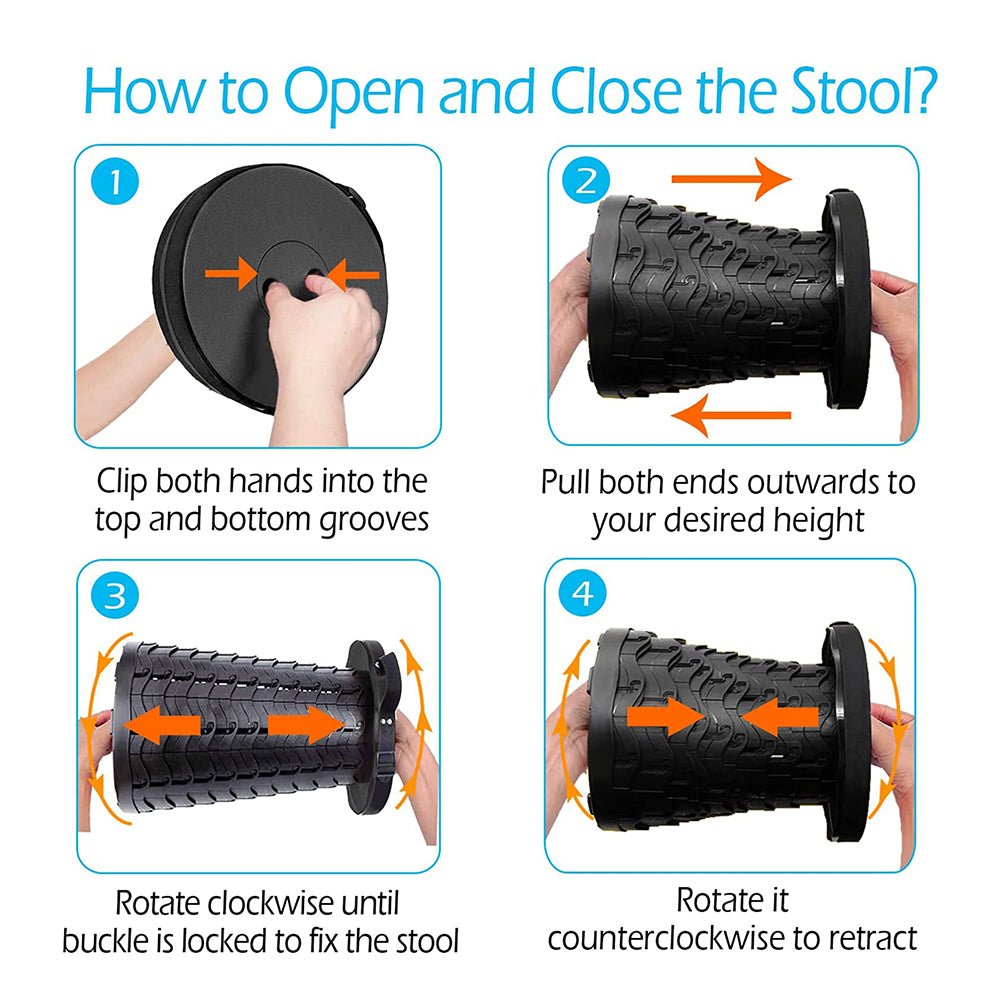 How to Open and Close the Stool?

1

Clip both hands into the top and bottom grooves

2

Pull both ends outwards to your desired height

3

Rotate clockwise until buckle is locked to fix the stool

4

Rotate it counterclockwise to retract