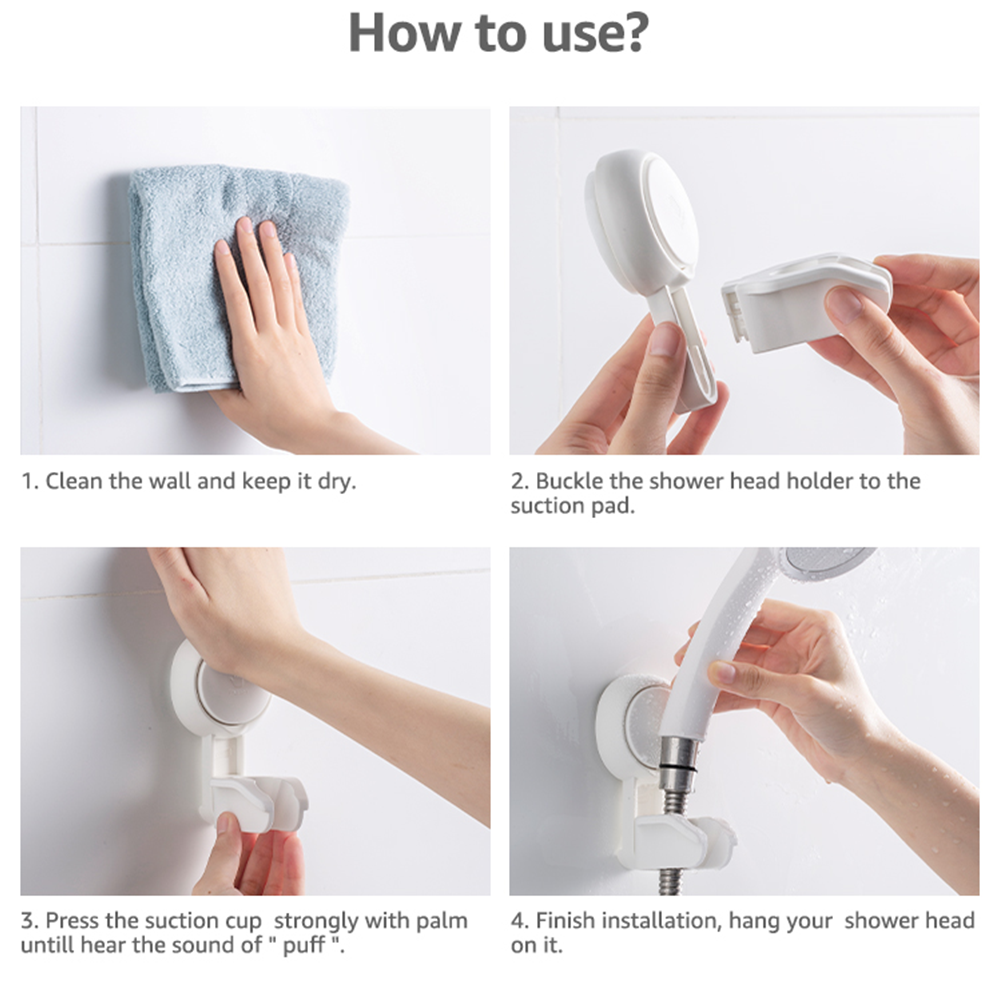 How to use?

1. Clean the wall and keep it dry.

2. Buckle the shower head holder to the suction pad.

3. Press the suction cup strongly with palm untill hear the sound of " puff ".

4. Finish installation, hang your shower head on it.